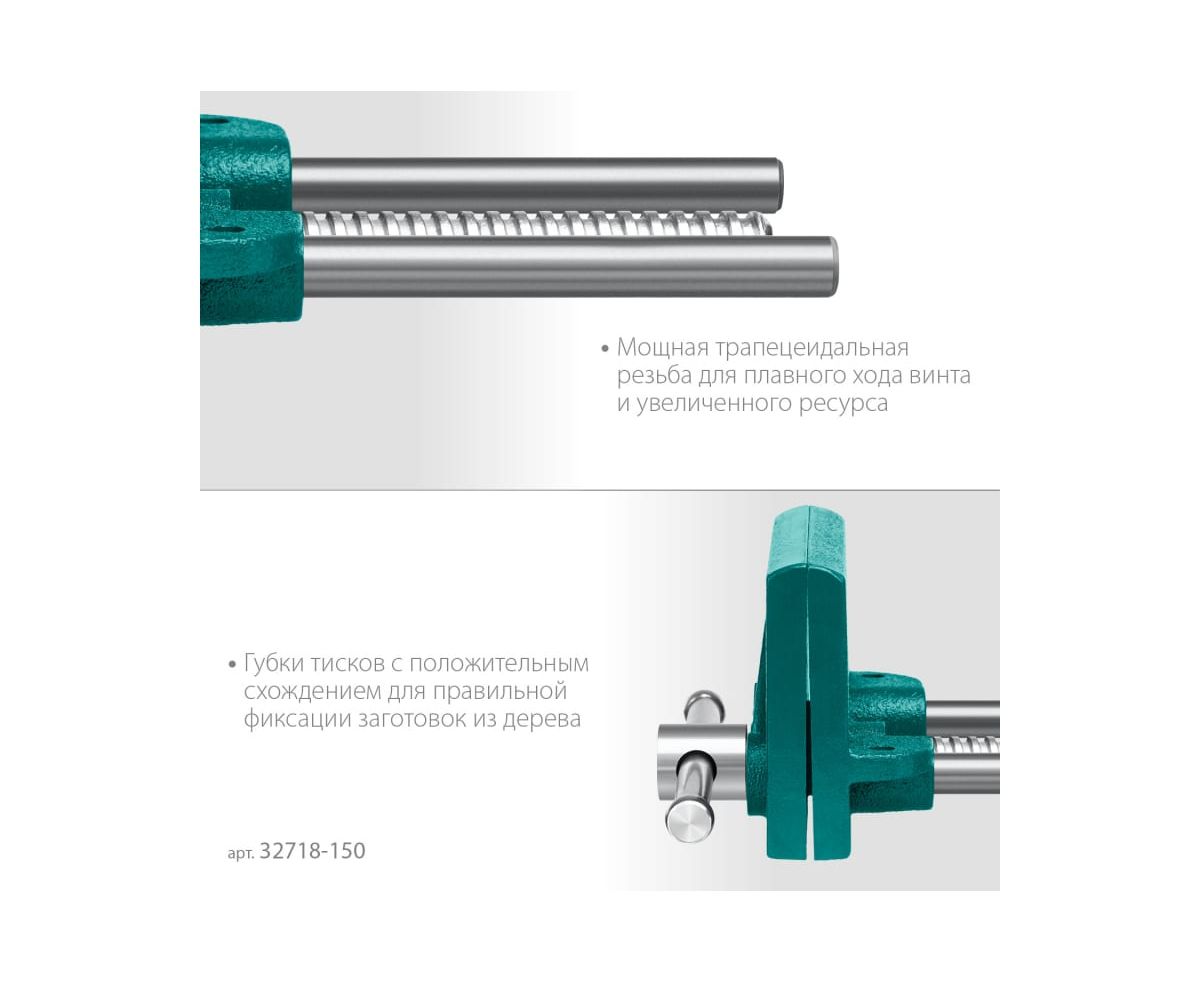 • Мощная трапецеидальная резьба для плавного хода винта и увеличенного ресурса

• Губки тисков с положительным схождением для правильной фиксации заготовок из дерева

арт. 32718-150