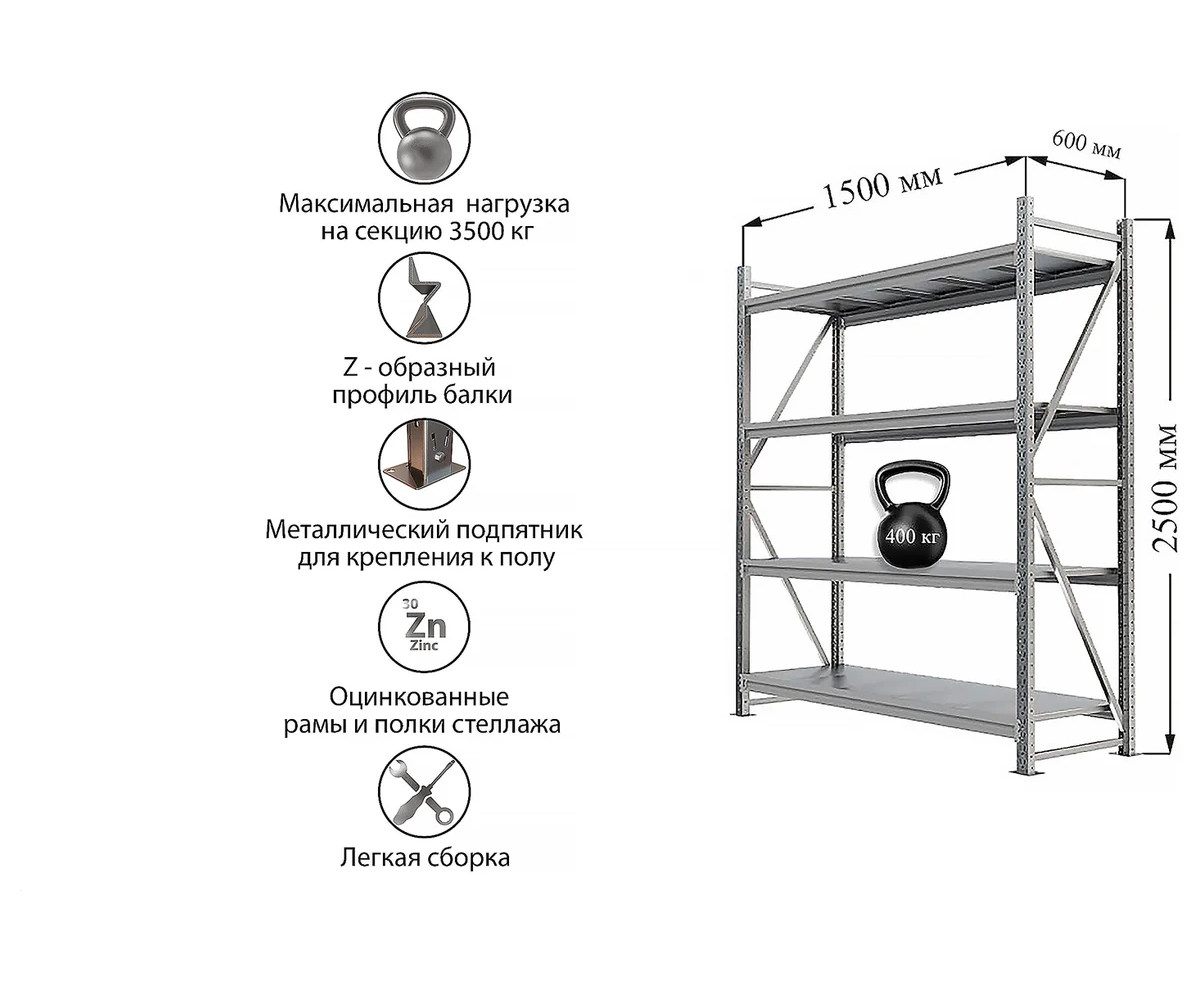 Максимальная нагрузка на секцию 3500 кг

Z - образный профиль балки

Металлический подпятник для крепления к полу

30
Zn
Zinc

Оцинкованные рамы и полки стеллажа

Легкая сборка

1500 мм

600 мм

2500 мм

400 кг