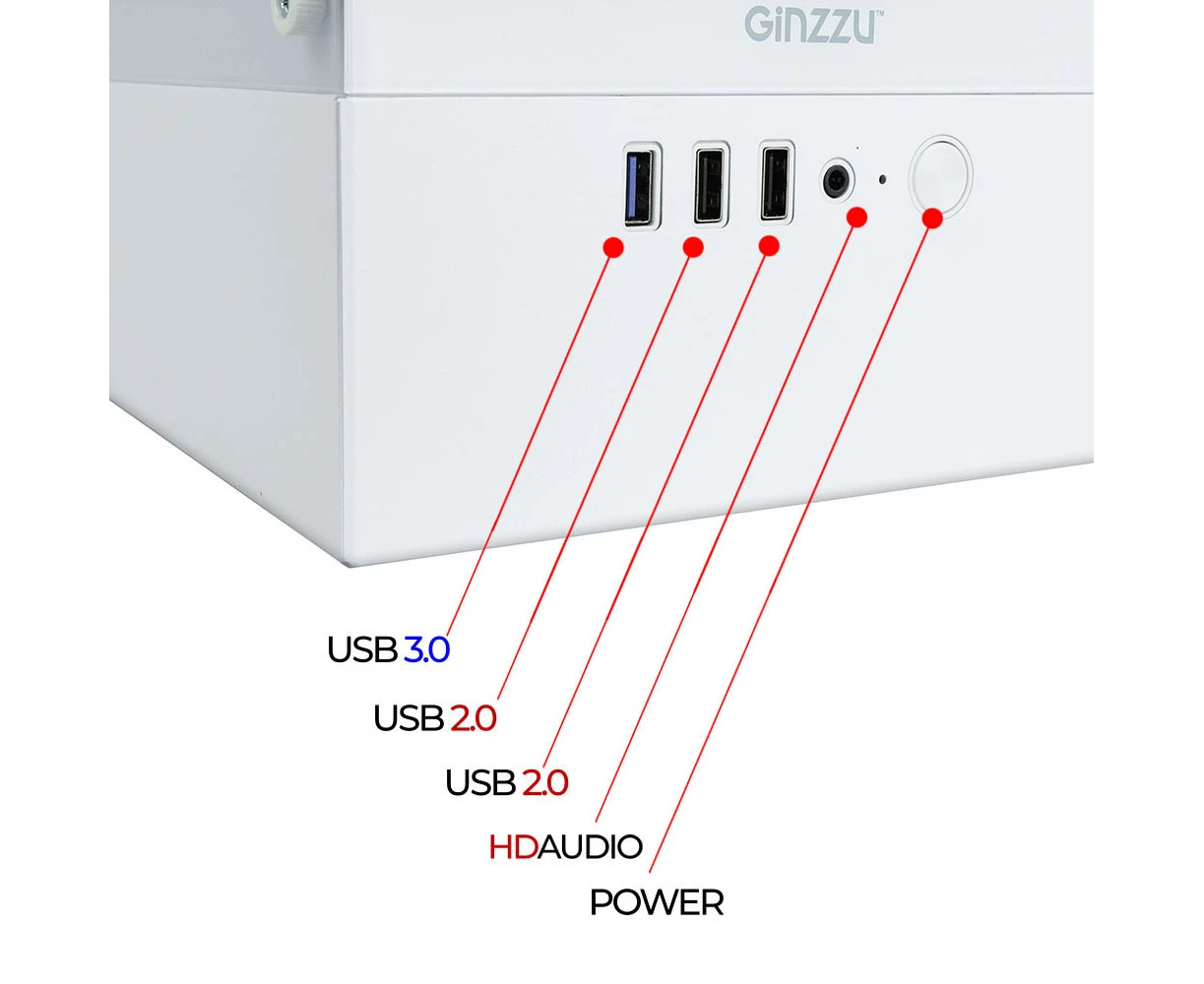 GiNZZU™

USB 3.0

USB 2.0

USB 2.0

HDAUDIO

POWER