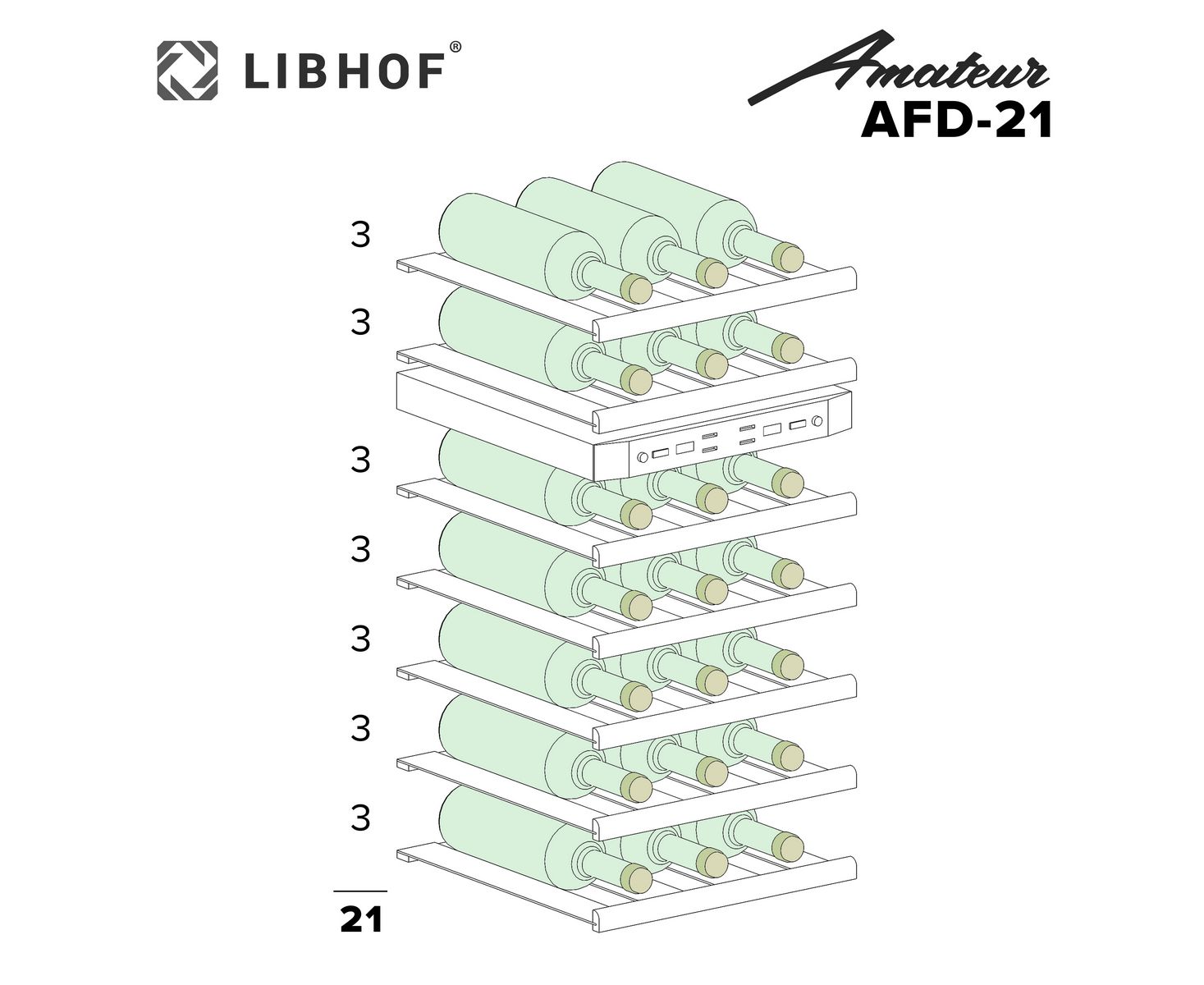 LIBHOF®

Amateur
AFD-21

3

3

3

3

3

3

3

21