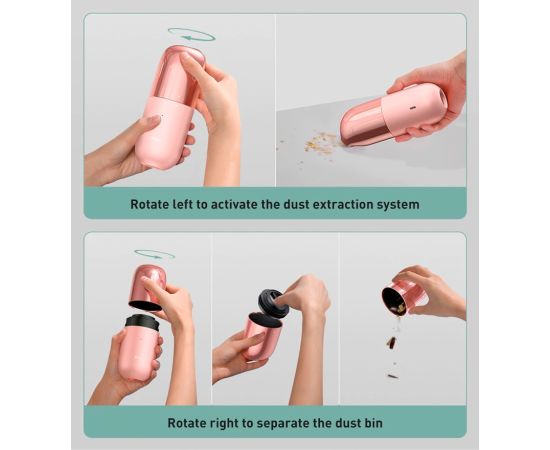 Rotate left to activate the dust extraction system

Rotate right to separate the dust bin