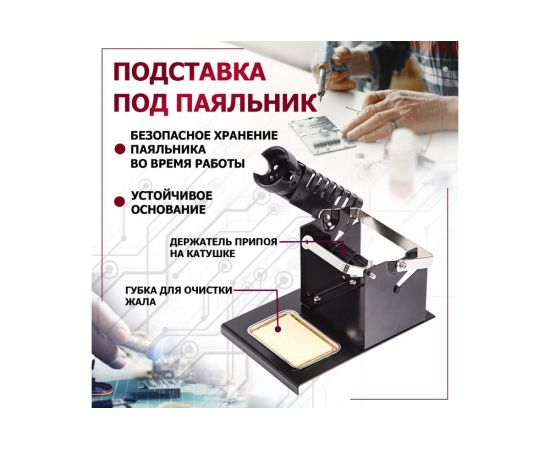 ПОДСТАВКА
ПОД ПАЯЛЬНИК

БЕЗОПАСНОЕ ХРАНЕНИЕ ПАЯЛЬНИКА ВО ВРЕМЯ РАБОТЫ

УСТОЙЧИВОЕ ОСНОВАНИЕ

ДЕРЖАТЕЛЬ ПРИПОЯ НА КАТУШКЕ

ГУБКА ДЛЯ ОЧИСТКИ ЖАЛА