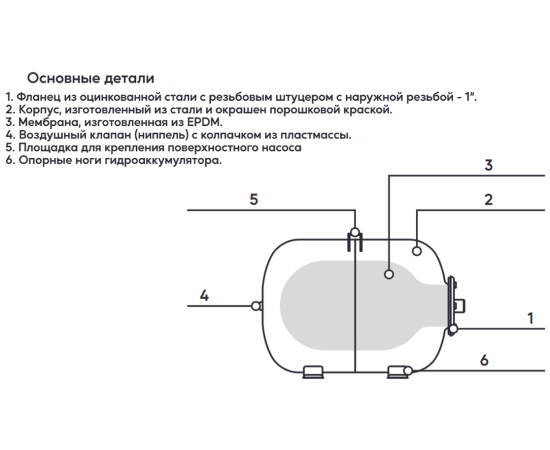 Основные детали

1. Фланец из оцинкованной стали с резьбовым штуцером с наружной резьбой - 1".
2. Корпус, изготовленный из стали и окрашен порошковой краской.
3. Мембрана, изготовленная из EPDM.
4. Воздушный клапан (ниппель) с колпачком из пластмассы.
5. Площадка для крепления поверхностного насоса
6. Опорные ноги гидроаккумулятора.

3
5
2
4
1
6