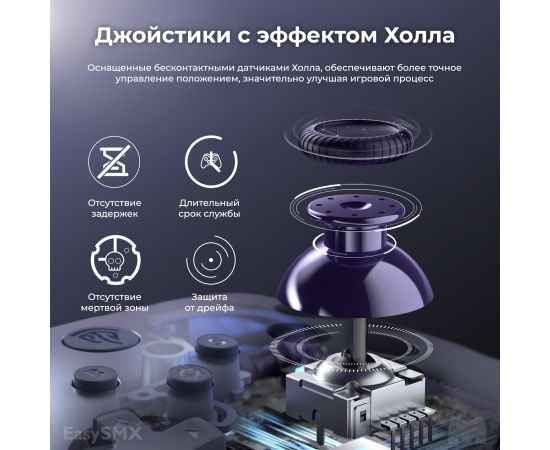 Джойстики с эффектом Холла

Оснащенные бесконтактными датчиками Холла, обеспечивают более точное управление положением, значительно улучшая игровой процесс

Отсутствие задержек

Длительный срок службы

Отсутствие мертвой зоны

Защита от дрейфа

EasySMX