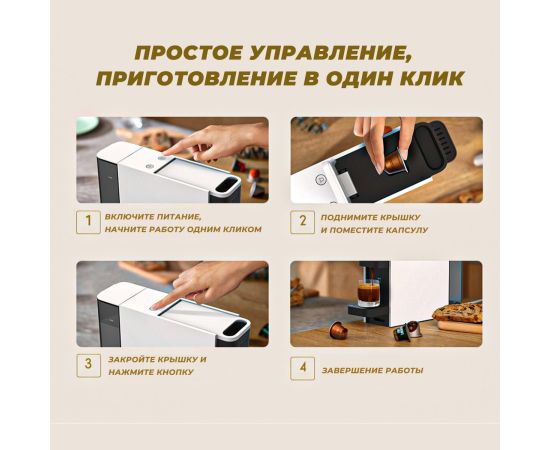 ПРОСТОЕ УПРАВЛЕНИЕ, ПРИГОТОВЛЕНИЕ В ОДИН КЛИК

1 ВКЛЮЧИТЕ ПИТАНИЕ, НАЧНИТЕ РАБОТУ ОДНИМ КЛИКОМ

2 ПОДНИМИТЕ КРЫШКУ И ПОМЕСТИТЕ КАПСУЛУ

3 ЗАКРОЙТЕ КРЫШКУ И НАЖМИТЕ КНОПКУ

4 ЗАВЕРШЕНИЕ РАБОТЫ