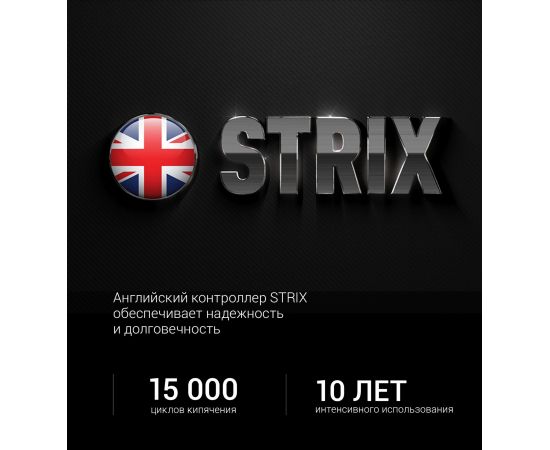 STRIX

Английский контроллер STRIX обеспечивает надежность и долговечность

15 000
циклов кипячения

10 ЛЕТ
интенсивного использования