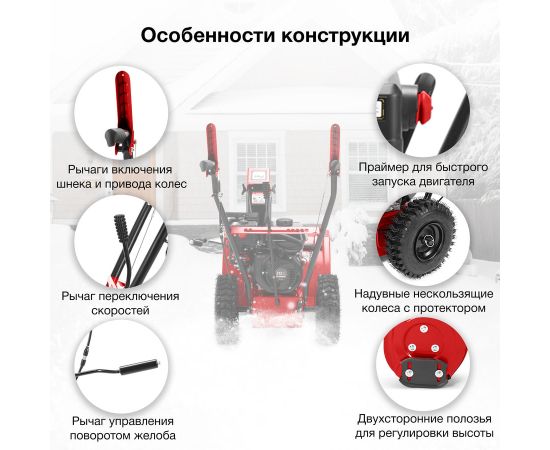 Особенности конструкции

Рычаги включения шнека и привода колес

Рычаг переключения скоростей

Рычаг управления поворотом желоба

Праймер для быстрого запуска двигателя

Надувные нескользящие колеса с протектором

Двухсторонние полозья для регулировки высоты