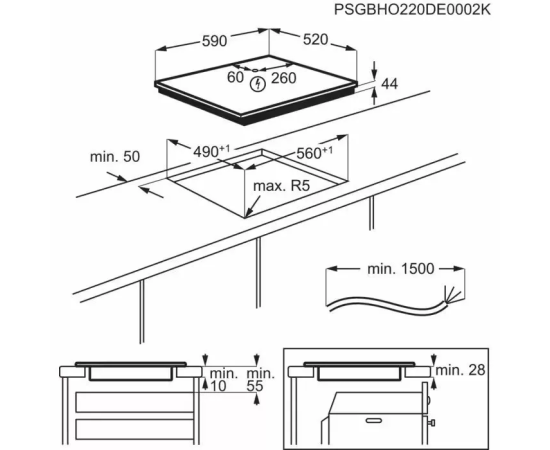 PSGBHO220DE0002K

590

520

60

260

44

min. 50

$490^{+1}$

$560^{+1}$

max. R5

min. 1500

min. 10

min. 55

min. 28