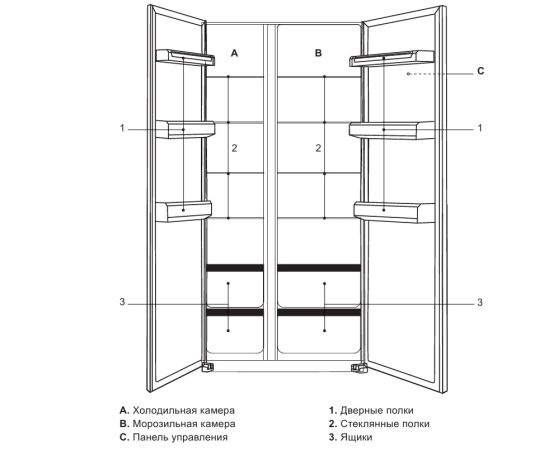 A
B
C
1
1
2
2
3
3

A. Холодильная камера
B. Морозильная камера
C. Панель управления

1. Дверные полки
2. Стеклянные полки
3. Ящики