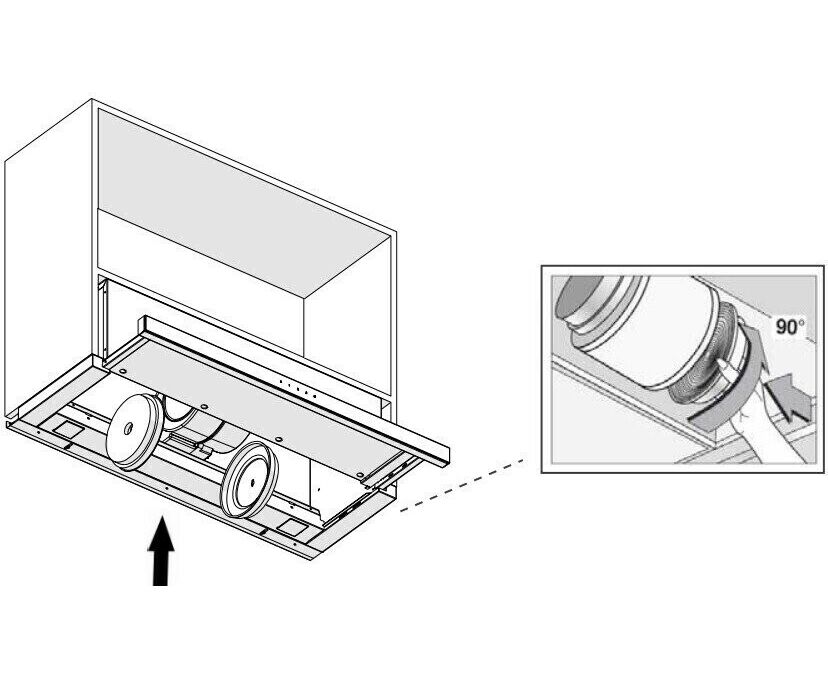 90°