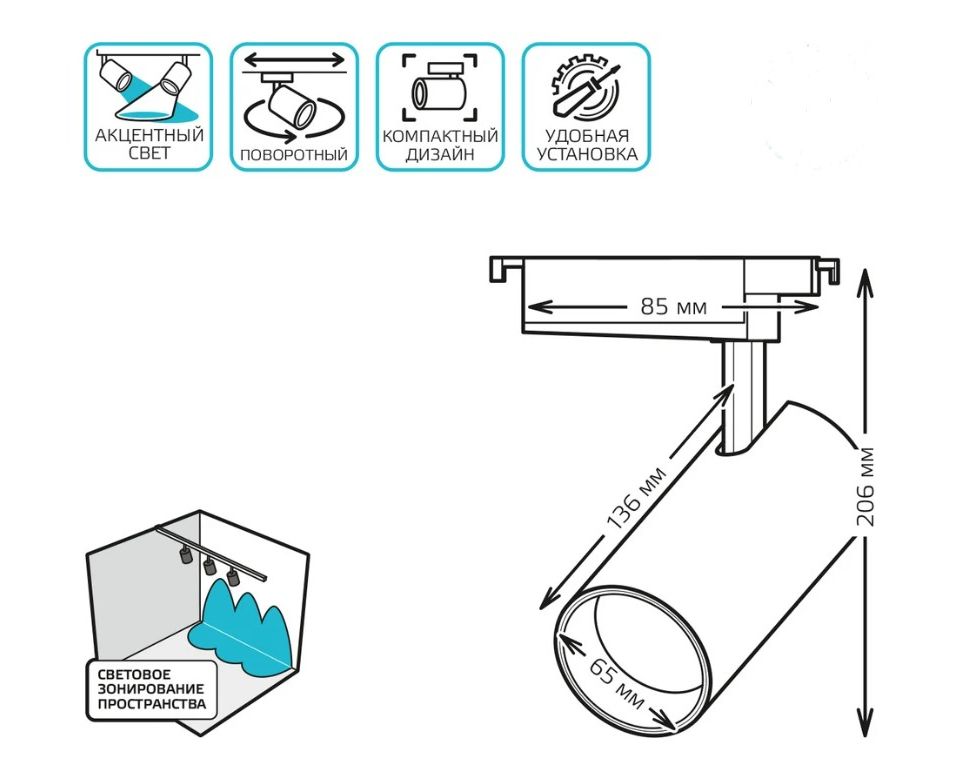 АКЦЕНТНЫЙ СВЕТ

ПОВОРОТНЫЙ

КОМПАКТНЫЙ ДИЗАЙН

УДОБНАЯ УСТАНОВКА

85 мм

136 мм

206 мм

65 мм

СВЕТОВОЕ ЗОНИРОВАНИЕ ПРОСТРАНСТВА